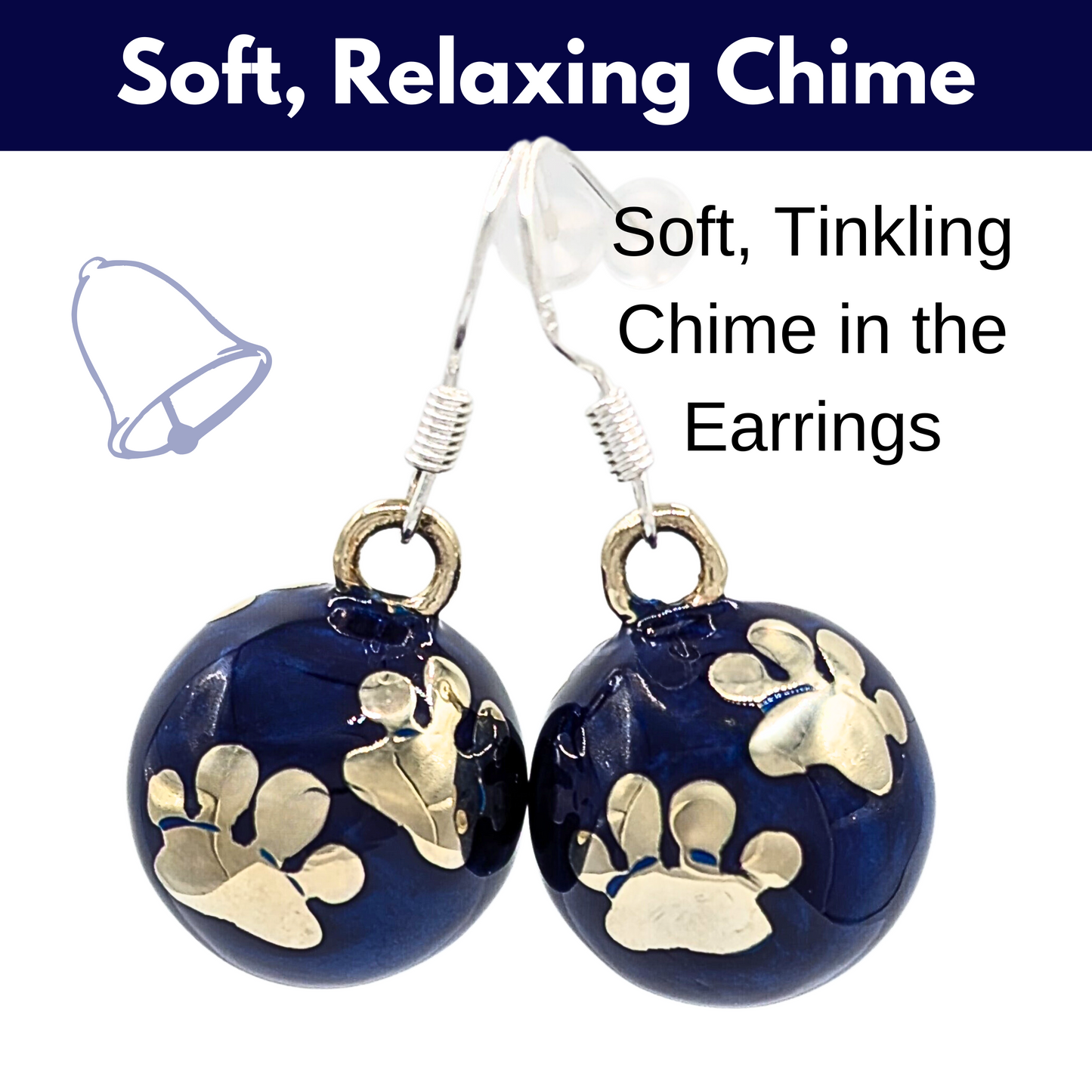 Soft, Relaxing Chime

Soft, Tinkling Chime in the Earrings