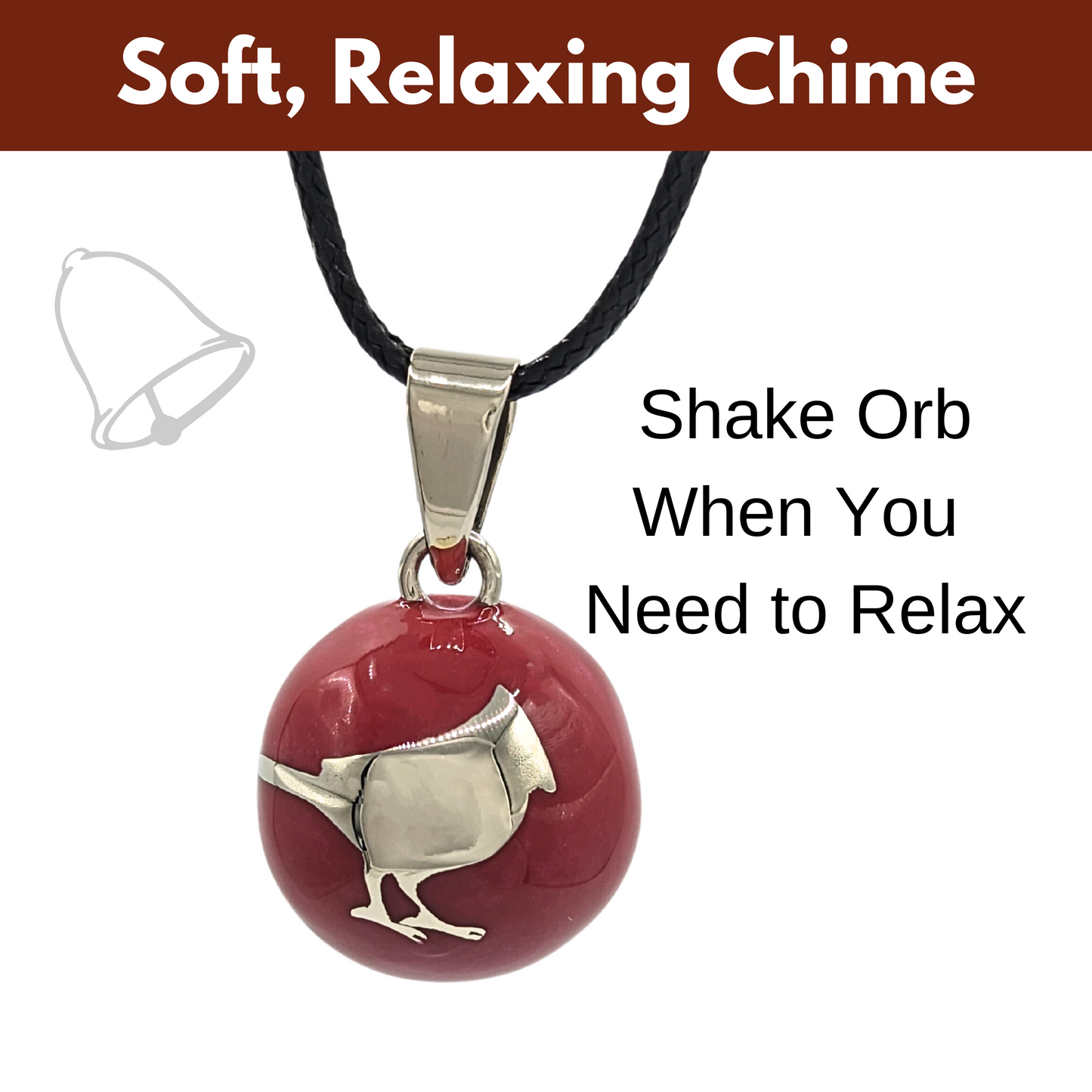 Soft, Relaxing Chime

Shake Orb When You Need to Relax