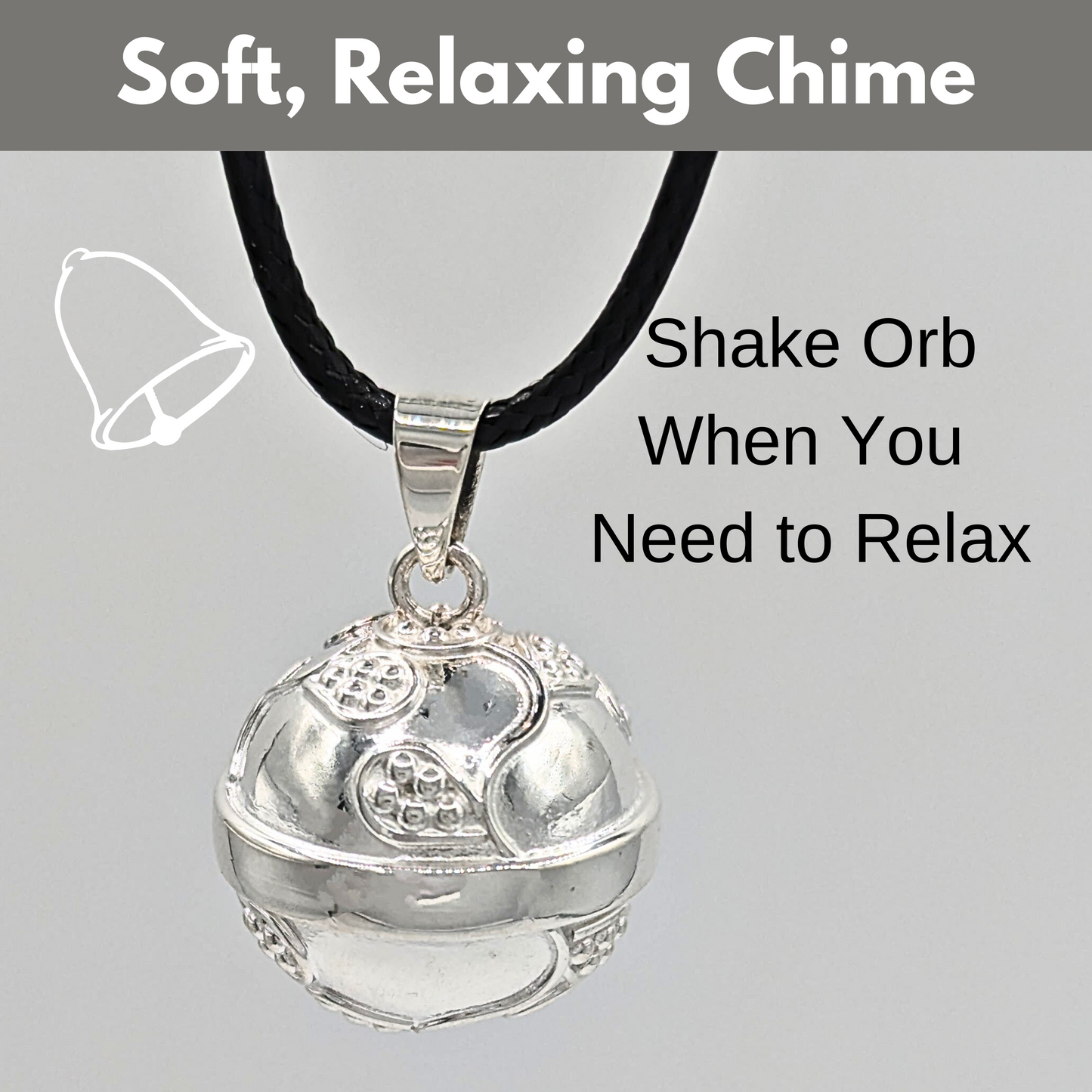 Soft, Relaxing Chime

Shake Orb When You Need to Relax