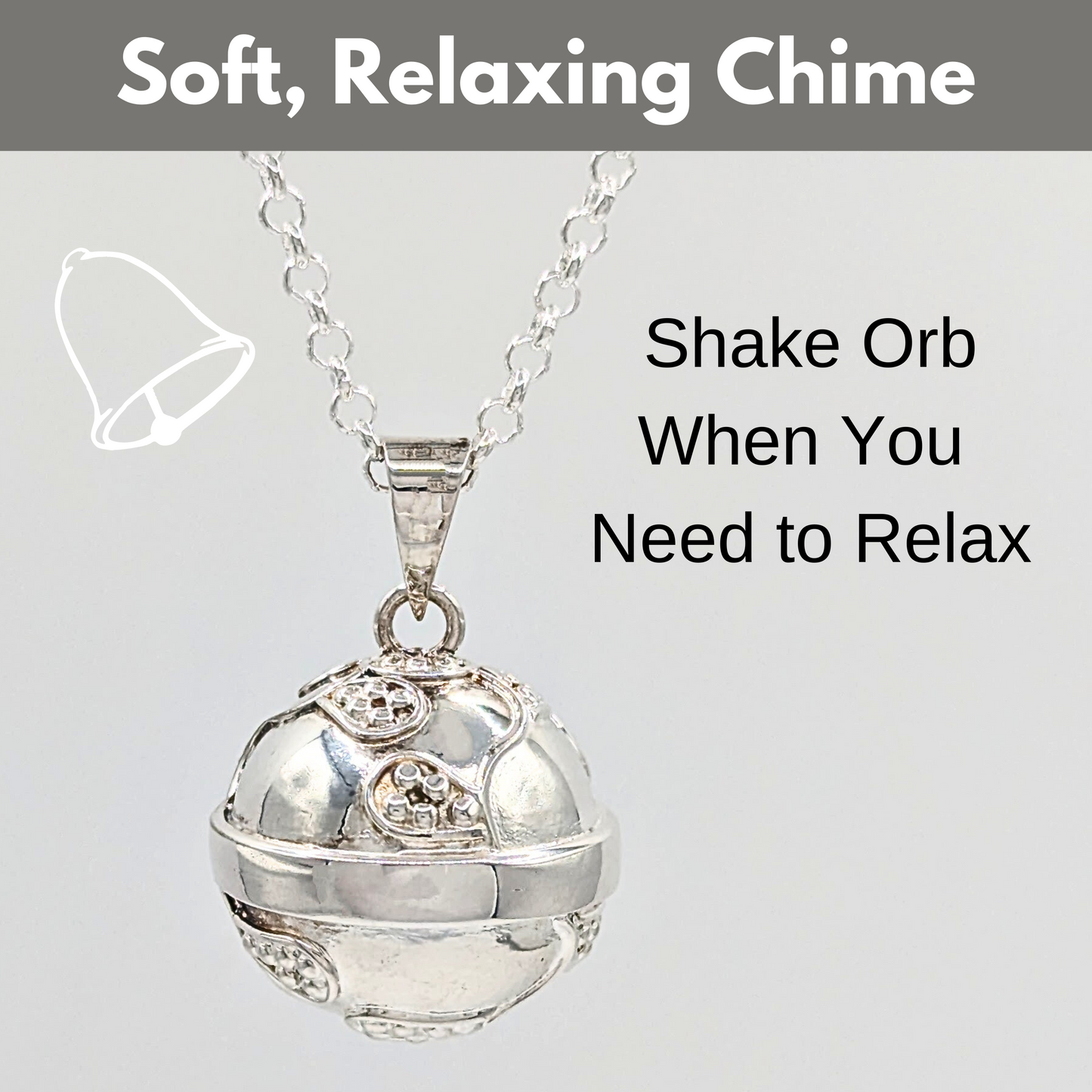 Soft, Relaxing Chime

Shake Orb When You Need to Relax