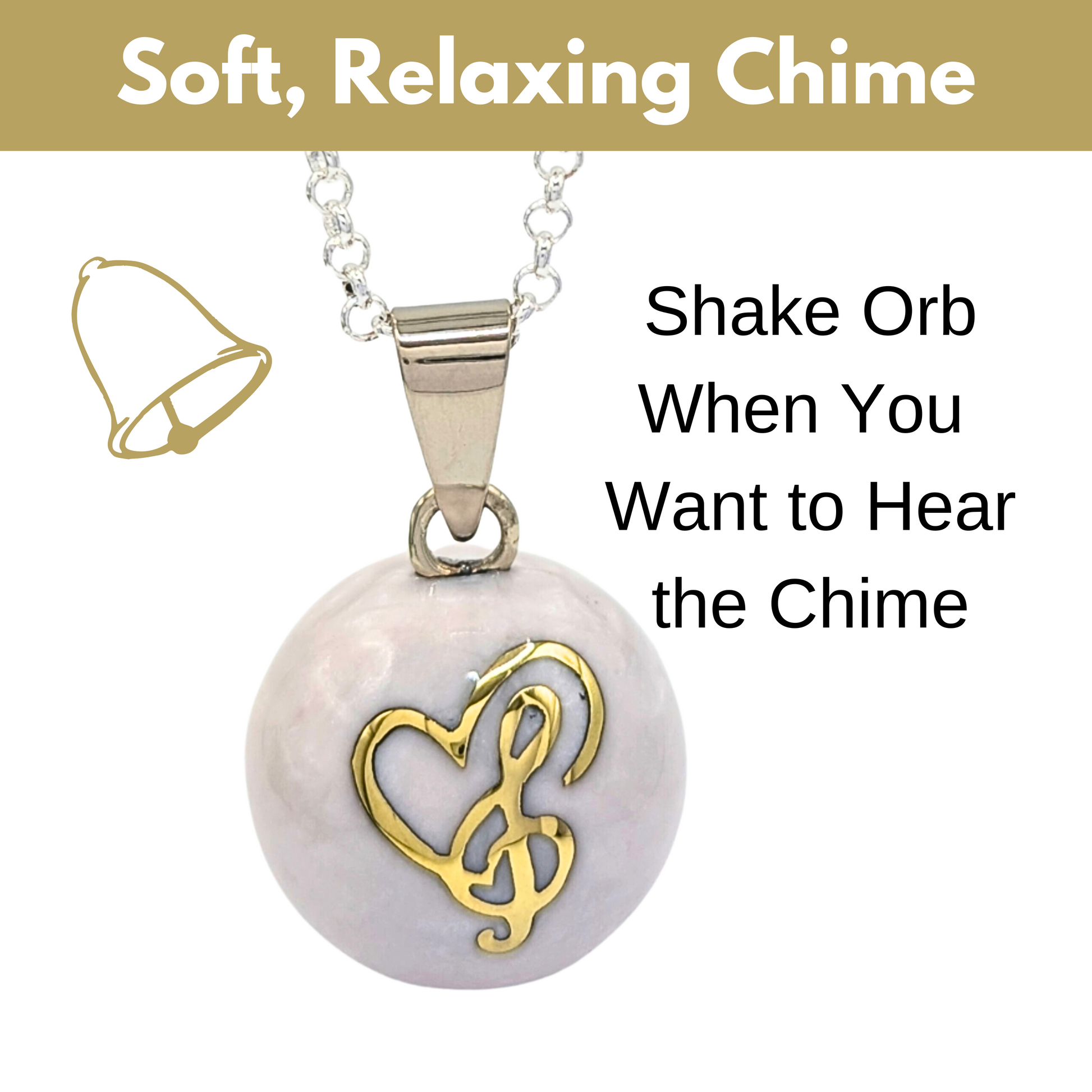 Soft, Relaxing Chime

Shake Orb When You Want to Hear the Chime